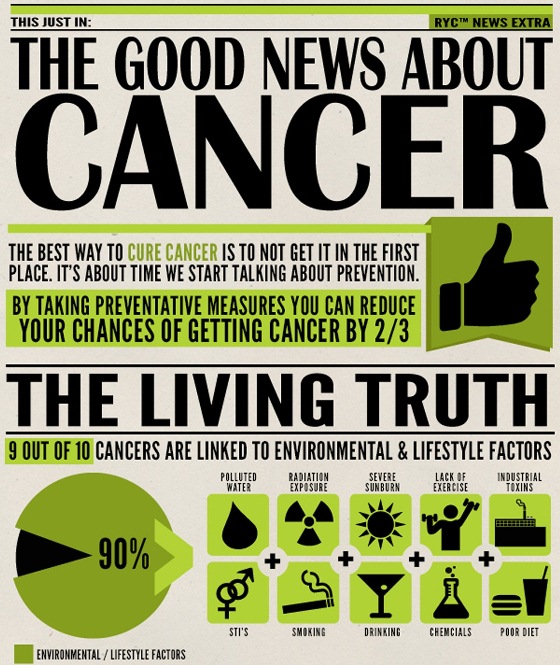 THIS JUST IN:

RYC™ NEWS EXTRA

THE GOOD NEWS ABOUT CANCER

THE BEST WAY TO CURE CANCER IS TO NOT GET IT IN THE FIRST PLACE. IT'S ABOUT TIME WE START TALKING ABOUT PREVENTION.

BY TAKING PREVENTATIVE MEASURES YOU CAN REDUCE YOUR CHANCES OF GETTING CANCER BY 2/3

THE LIVING TRUTH

9 OUT OF 10 CANCERS ARE LINKED TO ENVIRONMENTAL & LIFESTYLE FACTORS

90%

POLLUTED WATER

RADIATION EXPOSURE

SEVERE SUNBURN

LACK OF EXERCISE

INDUSTRIAL TOXINS

+ + + +

STI'S

SMOKING

DRINKING

CHEMCIALS

POOR DIET

ENVIRONMENTAL / LIFESTYLE FACTORS