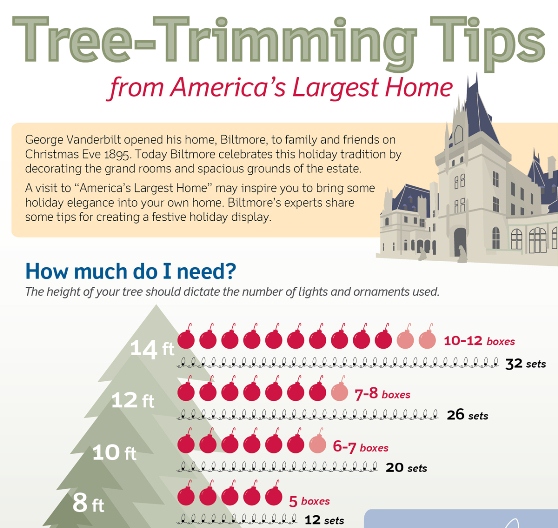 Tree-Trimming Tips

from America's Largest Home

George Vanderbilt opened his home, Biltmore, to family and friends on Christmas Eve 1895. Today Biltmore celebrates this holiday tradition by decorating the grand rooms and spacious grounds of the estate.

A visit to "America's Largest Home" may inspire you to bring some holiday elegance into your own home. Biltmore's experts share some tips for creating a festive holiday display.

How much do I need?

The height of your tree should dictate the number of lights and ornaments used.

14 ft
10-12 boxes
32 sets

12 ft
7-8 boxes
26 sets

10 ft
6-7 boxes
20 sets

8 ft
5 boxes
12 sets