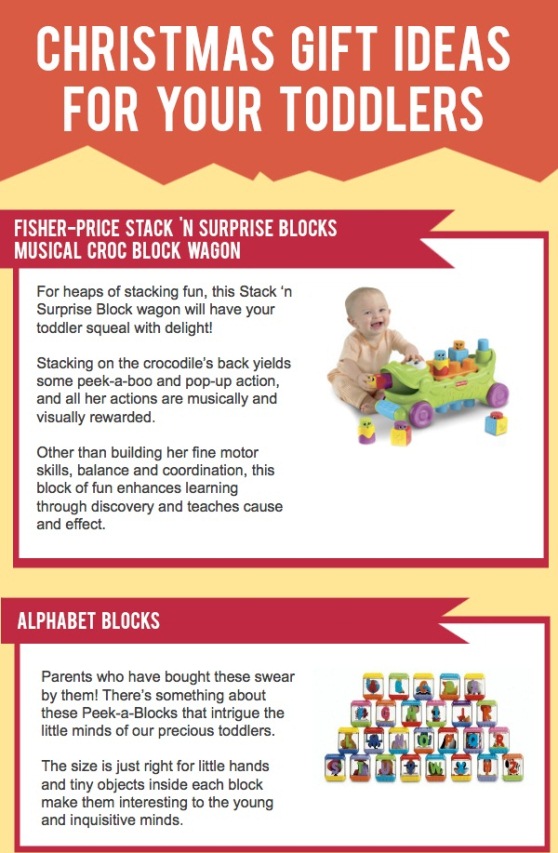 CHRISTMAS GIFT IDEAS FOR YOUR TODDLERS

FISHER-PRICE STACK 'N SURPRISE BLOCKS MUSICAL CROC BLOCK WAGON

For heaps of stacking fun, this Stack 'n Surprise Block wagon will have your toddler squeal with delight!

Stacking on the crocodile's back yields some peek-a-boo and pop-up action, and all her actions are musically and visually rewarded.

Other than building her fine motor skills, balance and coordination, this block of fun enhances learning through discovery and teaches cause and effect.

ALPHABET BLOCKS

Parents who have bought these swear by them! There's something about these Peek-a-Blocks that intrigue the little minds of our precious toddlers.

The size is just right for little hands and tiny objects inside each block make them interesting to the young and inquisitive minds.