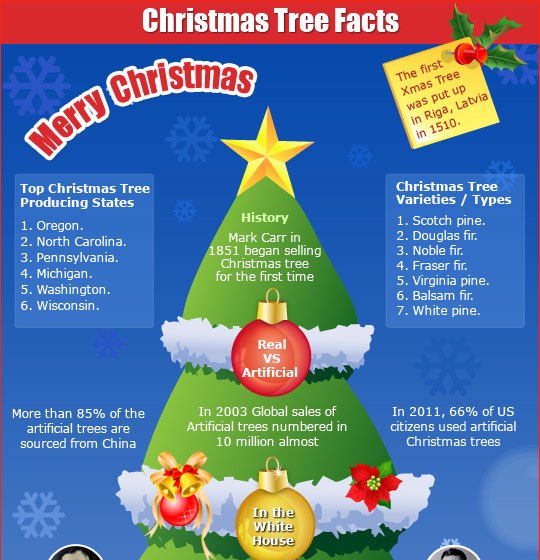 Christmas Tree Facts

Merry Christmas

The first Xmas Tree was put up in Riga, Latvia in 1510.

Top Christmas Tree Producing States

1. Oregon.
2. North Carolina.
3. Pennsylvania.
4. Michigan.
5. Washington.
6. Wisconsin.

History

Mark Carr in 1851 began selling Christmas tree for the first time

Christmas Tree Varieties / Types

1. Scotch pine.
2. Douglas fir.
3. Noble fir.
4. Fraser fir.
5. Virginia pine.
6. Balsam fir.
7. White pine.

Real VS Artificial

More than 85% of the artificial trees are sourced from China

In 2003 Global sales of Artificial trees numbered in 10 million almost

In 2011, 66% of US citizens used artificial Christmas trees

In the White House