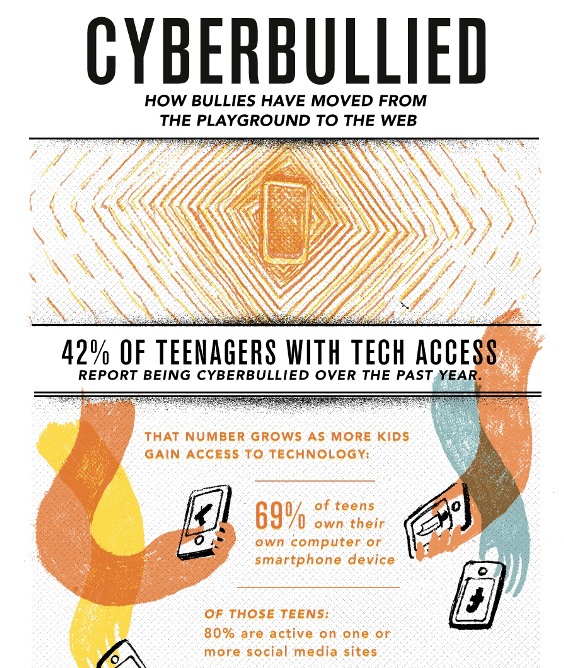 CYBERBULLIED

HOW BULLIES HAVE MOVED FROM THE PLAYGROUND TO THE WEB

42% OF TEENAGERS WITH TECH ACCESS
REPORT BEING CYBERBULLIED OVER THE PAST YEAR.

THAT NUMBER GROWS AS MORE KIDS GAIN ACCESS TO TECHNOLOGY:

69% of teens own their own computer or smartphone device

OF THOSE TEENS:
80% are active on one or more social media sites