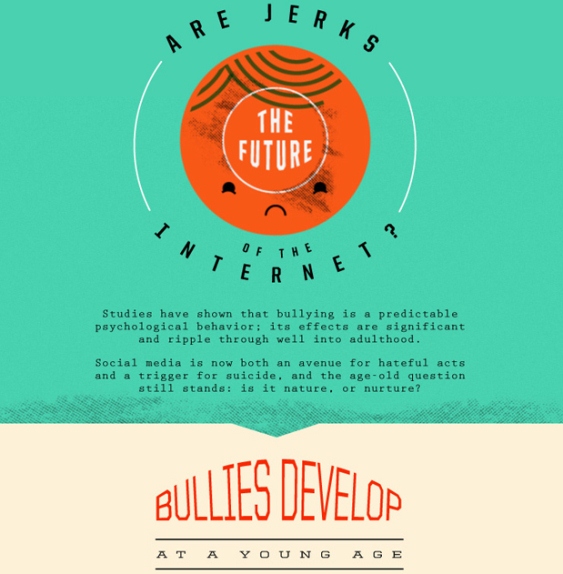 ARE JERKS

THE FUTURE

OF THE

INTERNET?

Studies have shown that bullying is a predictable psychological behavior; its effects are significant and ripple through well into adulthood.

Social media is now both an avenue for hateful acts and a trigger for suicide, and the age-old question still stands: is it nature, or nurture?

BULLIES DEVELOP

AT A YOUNG AGE