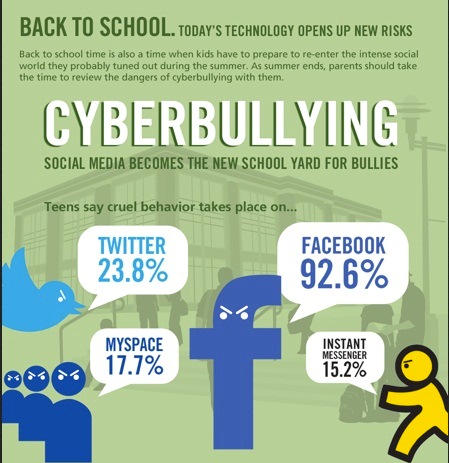 BACK TO SCHOOL. TODAY'S TECHNOLOGY OPENS UP NEW RISKS

Back to school time is also a time when kids have to prepare to re-enter the intense social world they probably tuned out during the summer. As summer ends, parents should take the time to review the dangers of cyberbullying with them.

CYBERBULLYING

SOCIAL MEDIA BECOMES THE NEW SCHOOL YARD FOR BULLIES

Teens say cruel behavior takes place on...

TWITTER 23.8%

FACEBOOK 92.6%

MYSPACE 17.7%

INSTANT MESSENGER 15.2%