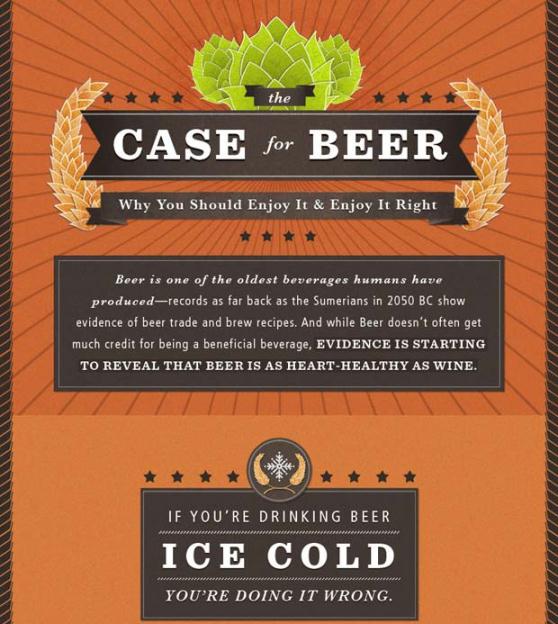 the
CASE for BEER
Why You Should Enjoy It & Enjoy It Right

Beer is one of the oldest beverages humans have produced—records as far back as the Sumerians in 2050 BC show evidence of beer trade and brew recipes. And while Beer doesn't often get much credit for being a beneficial beverage, EVIDENCE IS STARTING TO REVEAL THAT BEER IS AS HEART-HEALTHY AS WINE.

IF YOU'RE DRINKING BEER
ICE COLD
YOU'RE DOING IT WRONG.