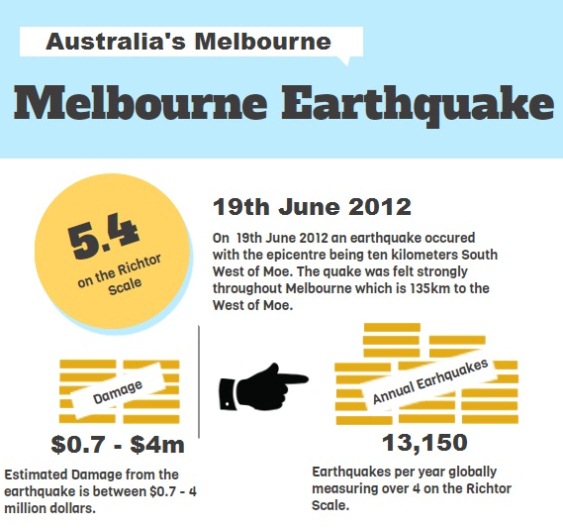 Australia's Melbourne

Melbourne Earthquake

5.4
on the Richtor Scale

19th June 2012

On 19th June 2012 an earthquake occured with the epicentre being ten kilometers South West of Moe. The quake was felt strongly throughout Melbourne which is 135km to the West of Moe.

Damage

$0.7 - $4m

Estimated Damage from the earthquake is between $0.7 - 4 million dollars.

Annual Earhquakes

13,150

Earthquakes per year globally measuring over 4 on the Richtor Scale.