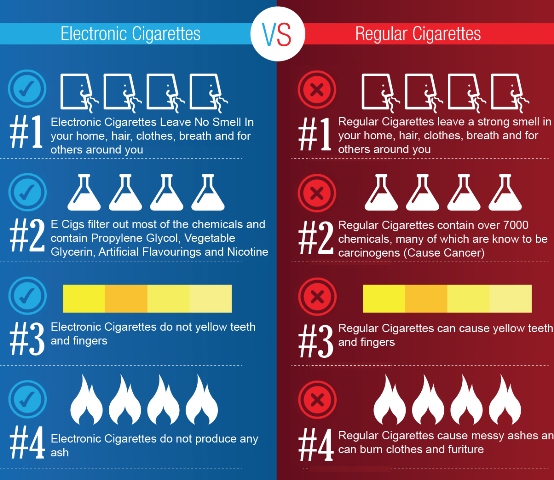 Electronic Cigarettes

VS

Regular Cigarettes

#1 Electronic Cigarettes Leave No Smell In your home, hair, clothes, breath and for others around you

#2 E Cigs filter out most of the chemicals and contain Propylene Glycol, Vegetable Glycerin, Artificial Flavourings and Nicotine

#3 Electronic Cigarettes do not yellow teeth and fingers

#4 Electronic Cigarettes do not produce any ash

#1 Regular Cigarettes leave a strong smell in your home, hair, clothes, breath and for others around you

#2 Regular Cigarettes contain over 7000 chemicals, many of which are know to be carcinogens (Cause Cancer)

#3 Regular Cigarettes can cause yellow teeth and fingers

#4 Regular Cigarettes cause messy ashes an can burn clothes and furiture