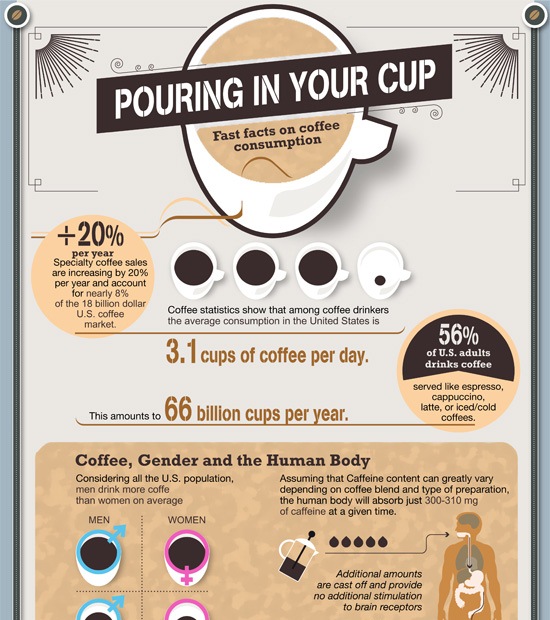 POURING IN YOUR CUP

Fast facts on coffee consumption

+20%
per year
Specialty coffee sales are increasing by 20% per year and account for nearly 8% of the 18 billion dollar U.S. coffee market.

Coffee statistics show that among coffee drinkers the average consumption in the United States is

3.1 cups of coffee per day.

This amounts to 66 billion cups per year.

56%
of U.S. adults drinks coffee
served like espresso, cappuccino, latte, or iced/cold coffees.

Coffee, Gender and the Human Body

Considering all the U.S. population, men drink more coffe than women on average

MEN

WOMEN

Assuming that Caffeine content can greatly vary depending on coffee blend and type of preparation, the human body will absorb just 300-310 mg of caffeine at a given time.

Additional amounts are cast off and provide no additional stimulation to brain receptors