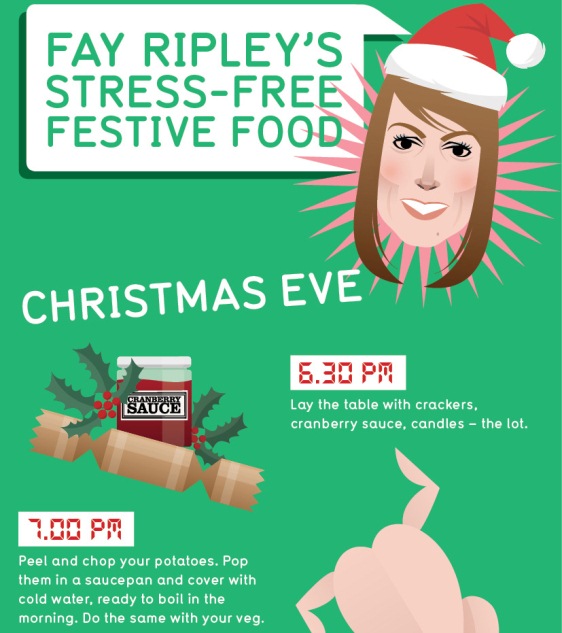 FAY RIPLEY'S STRESS-FREE FESTIVE FOOD

CHRISTMAS EVE

CRANBERRY SAUCE

6.30 PM

Lay the table with crackers, cranberry sauce, candles – the lot.

7.00 PM

Peel and chop your potatoes. Pop them in a saucepan and cover with cold water, ready to boil in the morning. Do the same with your veg.