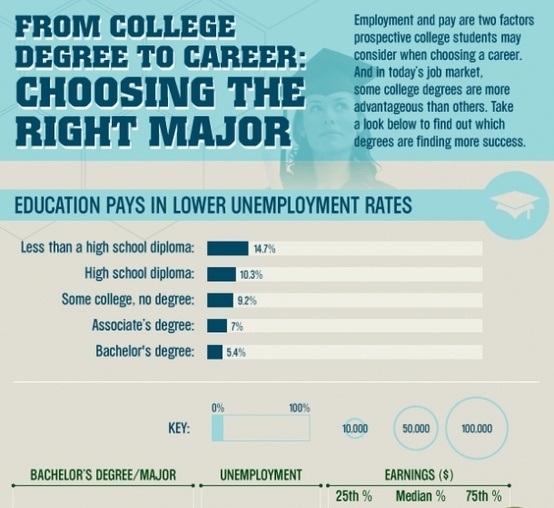 FROM COLLEGE DEGREE TO CAREER: CHOOSING THE RIGHT MAJOR

Employment and pay are two factors prospective college students may consider when choosing a career. And in today's job market, some college degrees are more advantageous than others. Take a look below to find out which degrees are finding more success.

EDUCATION PAYS IN LOWER UNEMPLOYMENT RATES

Less than a high school diploma: 14.7%
High school diploma: 10.3%
Some college, no degree: 9.2%
Associate's degree: 7%
Bachelor's degree: 5.4%

KEY: 0% 100%
10,000 50,000 100,000

BACHELOR'S DEGREE/MAJOR
UNEMPLOYMENT
EARNINGS ($)
25th % Median % 75th %