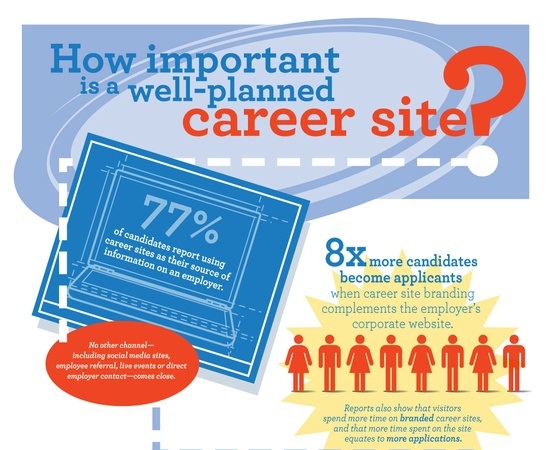 How important is a well-planned career site?

77%
of candidates report using career sites as their source of information on an employer.

No other channel—including social media sites, employee referral, live events or direct employer contact—comes close.

8x more candidates become applicants when career site branding complements the employer's corporate website.

Reports also show that visitors spend more time on branded career sites, and that more time spent on the site equates to more applications.