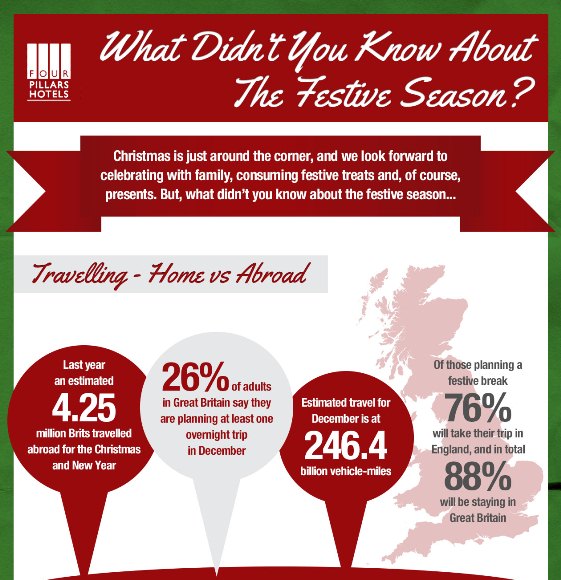 FOUR PILLARS HOTELS

What Didn't You Know About The Festive Season?

Christmas is just around the corner, and we look forward to celebrating with family, consuming festive treats and, of course, presents. But, what didn't you know about the festive season...

Travelling - Home vs Abroad

Last year an estimated 4.25 million Brits travelled abroad for the Christmas and New Year

26% of adults in Great Britain say they are planning at least one overnight trip in December

Estimated travel for December is at 246.4 billion vehicle-miles

Of those planning a festive break 76% will take their trip in England, and in total 88% will be staying in Great Britain