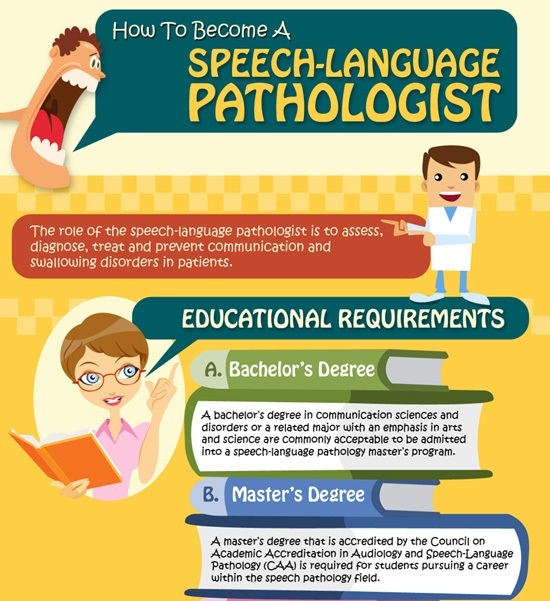 How To Become A
SPEECH-LANGUAGE
PATHOLOGIST

The role of the speech-language pathologist is to assess, diagnose, treat and prevent communication and swallowing disorders in patients.

EDUCATIONAL REQUIREMENTS

A. Bachelor's Degree

A bachelor's degree in communication sciences and disorders or a related major with an emphasis in arts and science are commonly acceptable to be admitted into a speech-language pathology master's program.

B. Master's Degree

A master's degree that is accredited by the Council on Academic Accreditation in Audiology and Speech-Language Pathology (CAA) is required for students pursuing a career within the speech pathology field.