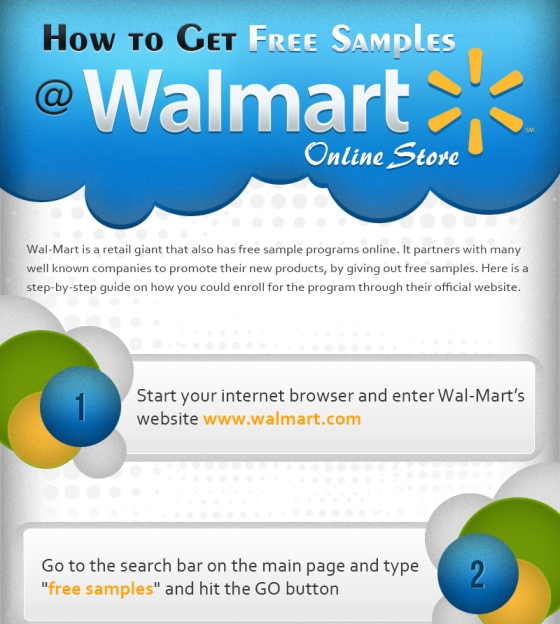 How to Get Free Samples
@ Walmart
SM
Online Store

Wal-Mart is a retail giant that also has free sample programs online. It partners with many well known companies to promote their new products, by giving out free samples. Here is a step-by-step guide on how you could enroll for the program through their official website.

1

Start your internet browser and enter Wal-Mart's website www.walmart.com

Go to the search bar on the main page and type "free samples" and hit the GO button

2