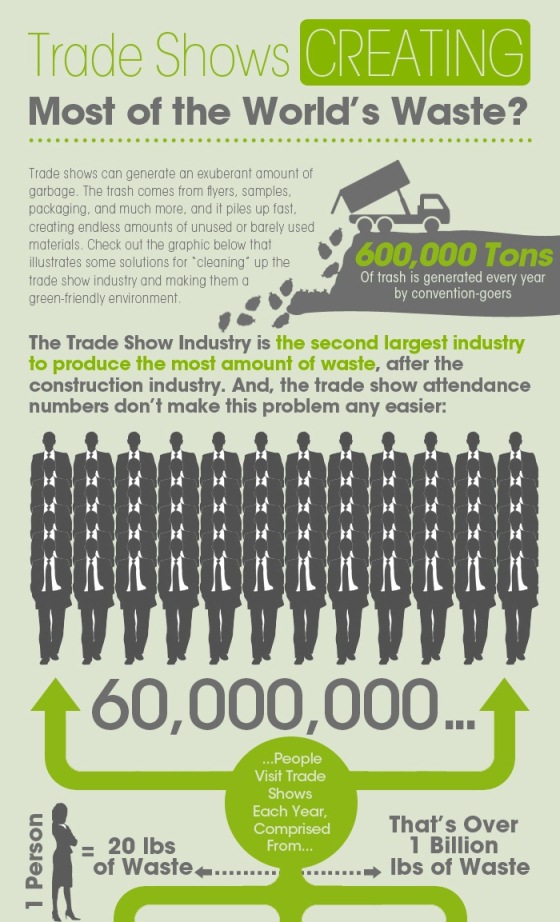 Trade Shows CREATING
Most of the World's Waste?

Trade shows can generate an exuberant amount of garbage. The trash comes from flyers, samples, packaging, and much more, and it piles up fast, creating endless amounts of unused or barely used materials. Check out the graphic below that illustrates some solutions for "cleaning" up the trade show industry and making them a green-friendly environment.

600,000 Tons
Of trash is generated every year by convention-goers

The Trade Show Industry is the second largest industry to produce the most amount of waste, after the construction industry. And, the trade show attendance numbers don't make this problem any easier:

60,000,000...

...People Visit Trade Shows Each Year, Comprised From...

1 Person = 20 lbs of Waste

That's Over 1 Billion lbs of Waste