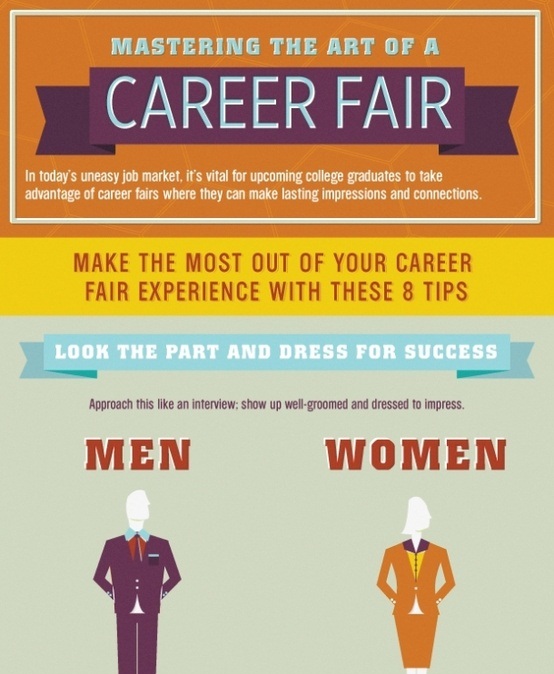 MASTERING THE ART OF A

CAREER FAIR

In today's uneasy job market, it's vital for upcoming college graduates to take advantage of career fairs where they can make lasting impressions and connections.

MAKE THE MOST OUT OF YOUR CAREER FAIR EXPERIENCE WITH THESE 8 TIPS

LOOK THE PART AND DRESS FOR SUCCESS

Approach this like an interview; show up well-groomed and dressed to impress.

MEN

WOMEN