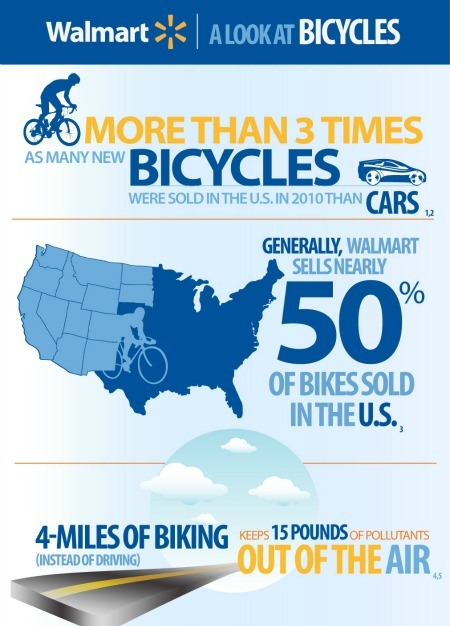 Walmart | A LOOK AT BICYCLES

MORE THAN 3 TIMES AS MANY NEW BICYCLES WERE SOLD IN THE U.S. IN 2010 THAN CARS 1,2

GENERALLY, WALMART SELLS NEARLY 50% OF BIKES SOLD IN THE U.S. 3

4-MILES OF BIKING (INSTEAD OF DRIVING) KEEPS 15 POUNDS OF POLLUTANTS OUT OF THE AIR 4,5