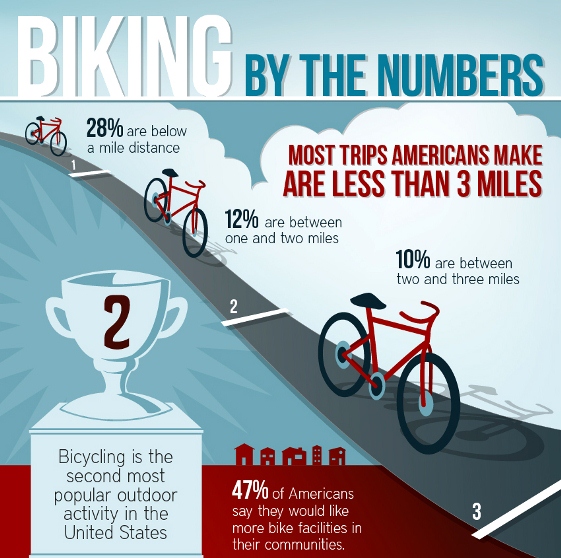 BIKING BY THE NUMBERS

28% are below a mile distance

1

MOST TRIPS AMERICANS MAKE ARE LESS THAN 3 MILES

12% are between one and two miles

10% are between two and three miles

2

2

Bicycling is the second most popular outdoor activity in the United States

47% of Americans say they would like more bike facilities in their communities.

3