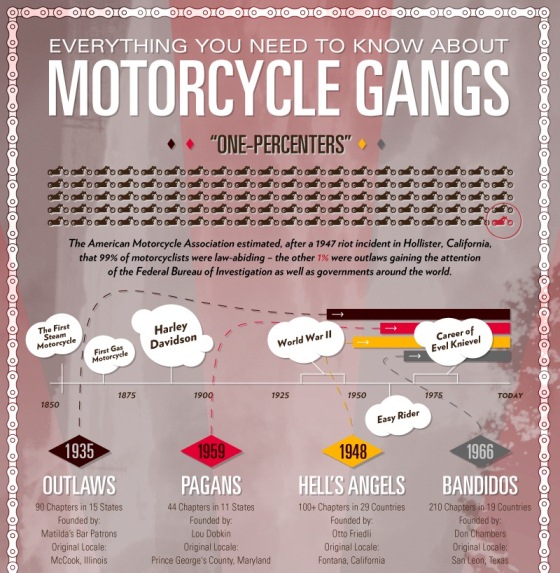 EVERYTHING YOU NEED TO KNOW ABOUT
MOTORCYCLE GANGS

"ONE-PERCENTERS"

The American Motorcycle Association estimated, after a 1947 riot incident in Hollister, California, that 99% of motorcyclists were law-abiding – the other 1% were outlaws gaining the attention of the Federal Bureau of Investigation as well as governments around the world.

The First Steam Motorcycle

First Gas Motorcycle

Harley Davidson

World War II

Career of Evel Knievel

Easy Rider

1850 1875 1900 1925 1950 1975 TODAY

1935
OUTLAWS
90 Chapters in 15 States
Founded by:
Matilda's Bar Patrons
Original Locale:
McCook, Illinois

1959
PAGANS
44 Chapters in 11 States
Founded by:
Lou Dobkin
Original Locale:
Prince George's County, Maryland

1948
HELL'S ANGELS
100+ Chapters in 29 Countries
Founded by:
Otto Friedli
Original Locale:
Fontana, California

1966
BANDIDOS
210 Chapters in 19 Countries
Founded by:
Don Chambers
Original Locale:
San Leon, Texas