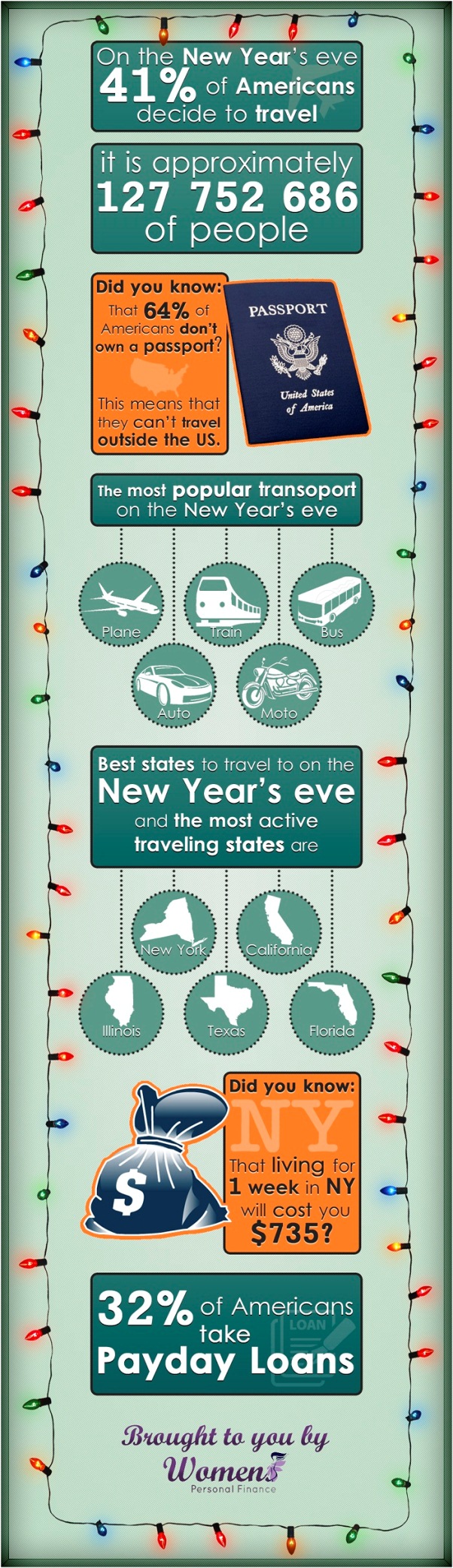 On the New Year's eve 41% of Americans decide to travel

it is approximately 127 752 686 of people

Did you know: That 64% of Americans don't own a passport?

This means that they can't travel outside the US.

PASSPORT

United States of America

The most popular transoport on the New Year's eve

Plane

Train

Bus

Auto

Moto

Best states to travel to on the New Year's eve and the most active traveling states are

New York

California

Illinois

Texas

Florida

$

Did you know:

NY

That living for 1 week in NY will cost you $735?

32% of Americans take Payday Loans

LOAN

Brought to you by

Womens

Personal Finance