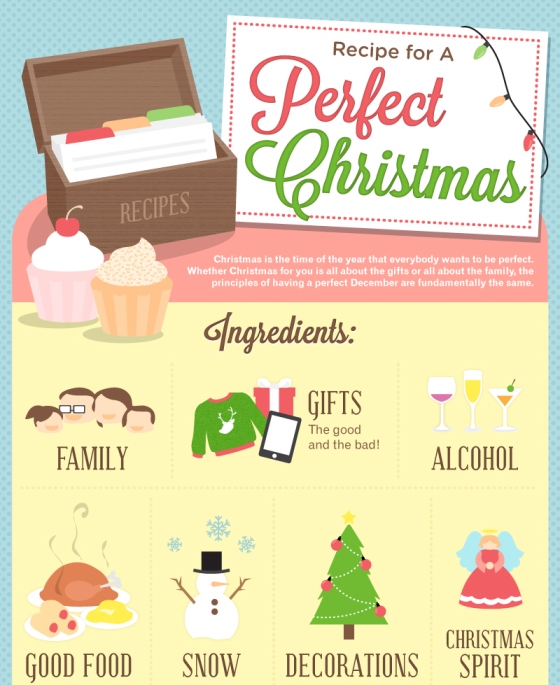 RECIPES

Recipe for A

Perfect Christmas

Christmas is the time of the year that everybody wants to be perfect. Whether Christmas for you is all about the gifts or all about the family, the principles of having a perfect December are fundamentally the same.

Ingredients:

FAMILY

GIFTS
The good and the bad!

ALCOHOL

GOOD FOOD

SNOW

DECORATIONS

CHRISTMAS SPIRIT