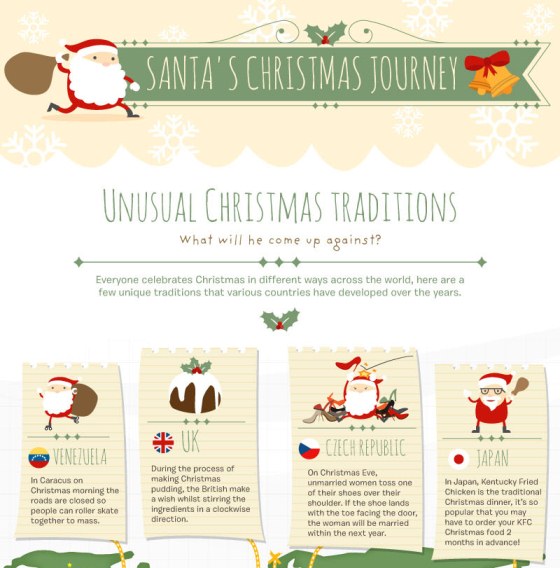 SANTA'S CHRISTMAS JOURNEY

UNUSUAL CHRISTMAS TRADITIONS

What will he come up against?

Everyone celebrates Christmas in different ways across the world, here are a few unique traditions that various countries have developed over the years.

VENEZUELA

In Caracus on Christmas morning the roads are closed so people can roller skate together to mass.

UK

During the process of making Christmas pudding, the British make a wish whilst stirring the ingredients in a clockwise direction.

CZECH REPUBLIC

On Christmas Eve, unmarried women toss one of their shoes over their shoulder. If the shoe lands with the toe facing the door, the woman will be married within the next year.

JAPAN

In Japan, Kentucky Fried Chicken is the traditional Christmas dinner, it's so popular that you may have to order your KFC Christmas food 2 months in advance!