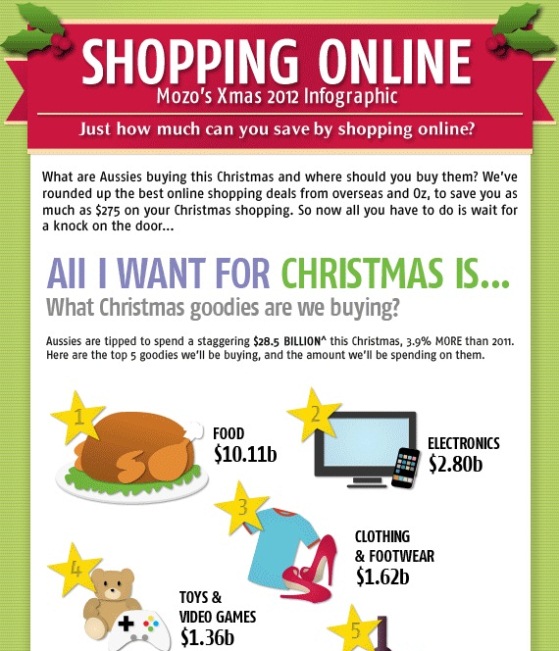 SHOPPING ONLINE
Mozo's Xmas 2012 Infographic

Just how much can you save by shopping online?

What are Aussies buying this Christmas and where should you buy them? We've rounded up the best online shopping deals from overseas and Oz, to save you as much as $275 on your Christmas shopping. So now all you have to do is wait for a knock on the door...

All I WANT FOR CHRISTMAS IS...
What Christmas goodies are we buying?

Aussies are tipped to spend a staggering $28.5 BILLION^ this Christmas, 3.9% MORE than 2011. Here are the top 5 goodies we'll be buying, and the amount we'll be spending on them.

1
FOOD
$10.11b

2
ELECTRONICS
$2.80b

3
CLOTHING & FOOTWEAR
$1.62b

4
TOYS & VIDEO GAMES
$1.36b

5