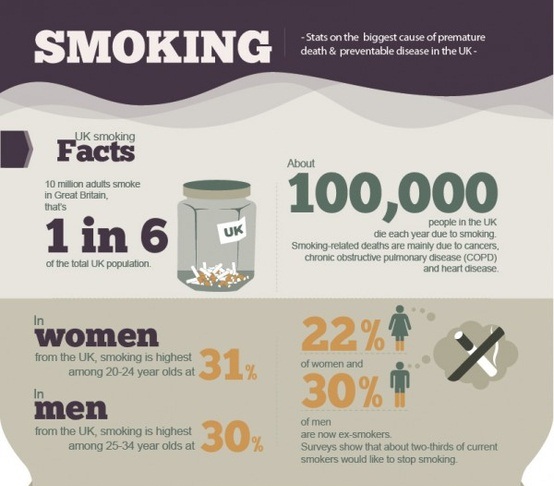 SMOKING

- Stats on the biggest cause of premature death & preventable disease in the UK -

UK smoking
Facts

10 million adults smoke in Great Britain, that's
1 in 6
of the total UK population.

UK

About
100,000
people in the UK die each year due to smoking. Smoking-related deaths are mainly due to cancers, chronic obstructive pulmonary disease (COPD) and heart disease.

In
women
from the UK, smoking is highest among 20-24 year olds at 31%

In
men
from the UK, smoking is highest among 25-34 year olds at 30%

22%
of women and
30%
of men
are now ex-smokers.
Surveys show that about two-thirds of current smokers would like to stop smoking.