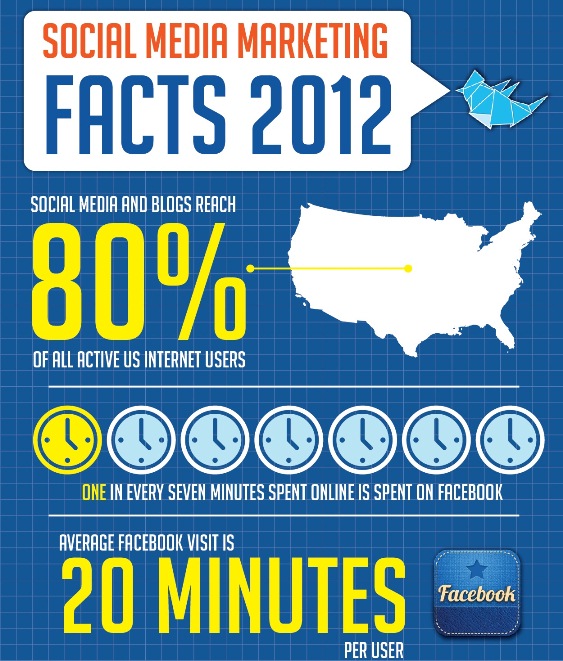 SOCIAL MEDIA MARKETING
FACTS 2012

SOCIAL MEDIA AND BLOGS REACH
80%
OF ALL ACTIVE US INTERNET USERS

ONE IN EVERY SEVEN MINUTES SPENT ONLINE IS SPENT ON FACEBOOK

AVERAGE FACEBOOK VISIT IS
20 MINUTES
PER USER

Facebook