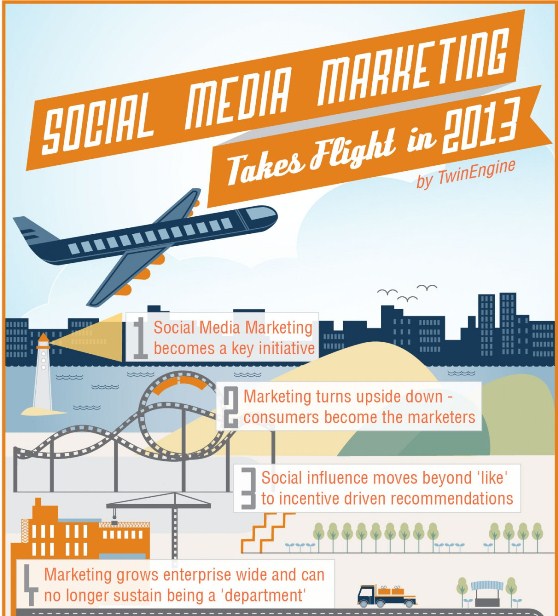 SOCIAL MEDIA MARKETING

Takes Flight in 2013

by TwinEngine

1 Social Media Marketing becomes a key initiative

2 Marketing turns upside down - consumers become the marketers

3 Social influence moves beyond 'like' to incentive driven recommendations

4 Marketing grows enterprise wide and can no longer sustain being a 'department'