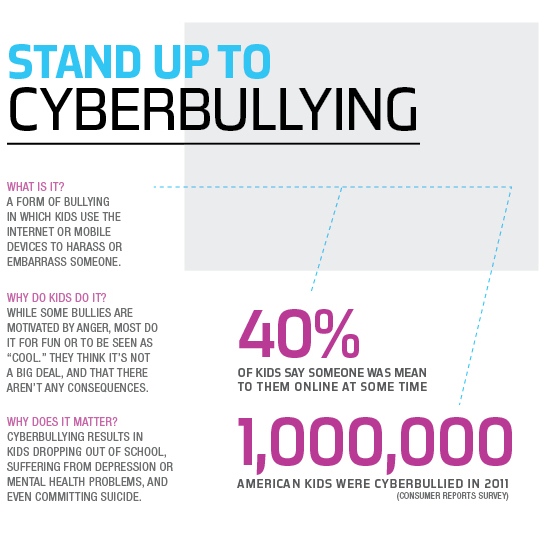 STAND UP TO
CYBERBULLYING

WHAT IS IT?
A FORM OF BULLYING IN WHICH KIDS USE THE INTERNET OR MOBILE DEVICES TO HARASS OR EMBARRASS SOMEONE.

WHY DO KIDS DO IT?
WHILE SOME BULLIES ARE MOTIVATED BY ANGER, MOST DO IT FOR FUN OR TO BE SEEN AS "COOL." THEY THINK IT'S NOT A BIG DEAL, AND THAT THERE AREN'T ANY CONSEQUENCES.

WHY DOES IT MATTER?
CYBERBULLYING RESULTS IN KIDS DROPPING OUT OF SCHOOL, SUFFERING FROM DEPRESSION OR MENTAL HEALTH PROBLEMS, AND EVEN COMMITTING SUICIDE.

40%
OF KIDS SAY SOMEONE WAS MEAN TO THEM ONLINE AT SOME TIME

1,000,000
AMERICAN KIDS WERE CYBERBULLIED IN 2011
(CONSUMER REPORTS SURVEY)