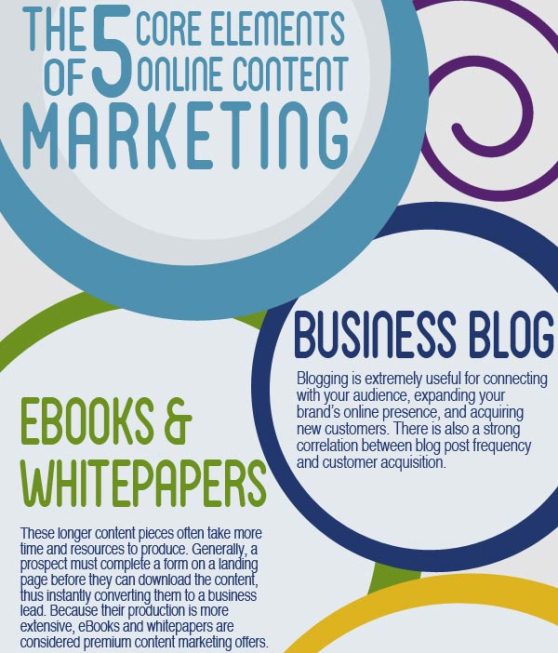 THE 5 CORE ELEMENTS OF ONLINE CONTENT MARKETING

BUSINESS BLOG

Blogging is extremely useful for connecting with your audience, expanding your brand's online presence, and acquiring new customers. There is also a strong correlation between blog post frequency and customer acquisition.

EBOOKS & WHITEPAPERS

These longer content pieces often take more time and resources to produce. Generally, a prospect must complete a form on a landing page before they can download the content, thus instantly converting them to a business lead. Because their production is more extensive, eBooks and whitepapers are considered premium content marketing offers.