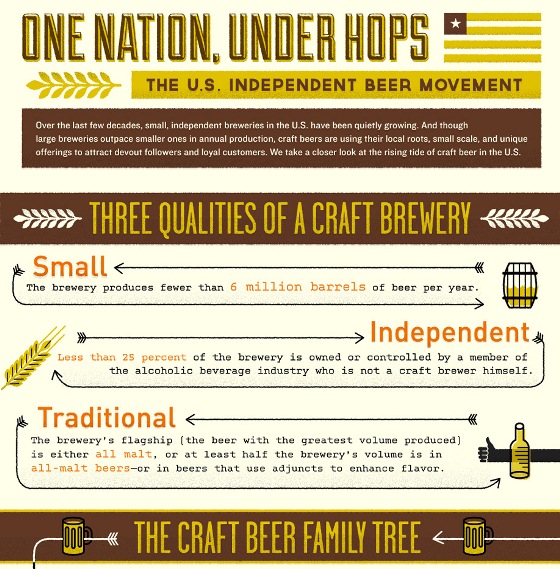 ONE NATION, UNDER HOPS

THE U.S. INDEPENDENT BEER MOVEMENT

Over the last few decades, small, independent breweries in the U.S. have been quietly growing. And though large breweries outpace smaller ones in annual production, craft beers are using their local roots, small scale, and unique offerings to attract devout followers and loyal customers. We take a closer look at the rising tide of craft beer in the U.S.

THREE QUALITIES OF A CRAFT BREWERY

Small

The brewery produces fewer than 6 million barrels of beer per year.

Independent

Less than 25 percent of the brewery is owned or controlled by a member of the alcoholic beverage industry who is not a craft brewer himself.

Traditional

The brewery's flagship (the beer with the greatest volume produced) is either all malt, or at least half the brewery's volume is in all-malt beers—or in beers that use adjuncts to enhance flavor.

THE CRAFT BEER FAMILY TREE