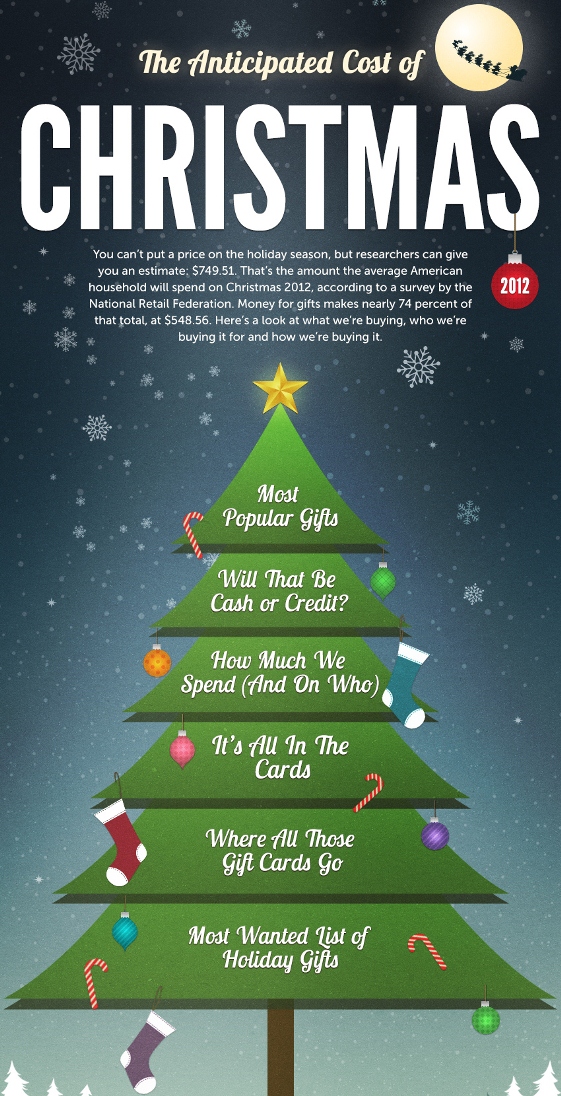 The Anticipated Cost of

CHRISTMAS

2012

You can't put a price on the holiday season, but researchers can give you an estimate: $749.51. That's the amount the average American household will spend on Christmas 2012, according to a survey by the National Retail Federation. Money for gifts makes nearly 74 percent of that total, at $548.56. Here's a look at what we're buying, who we're buying it for and how we're buying it.

Most Popular Gifts

Will That Be Cash or Credit?

How Much We Spend (And On Who)

It's All In The Cards

Where All Those Gift Cards Go

Most Wanted List of Holiday Gifts