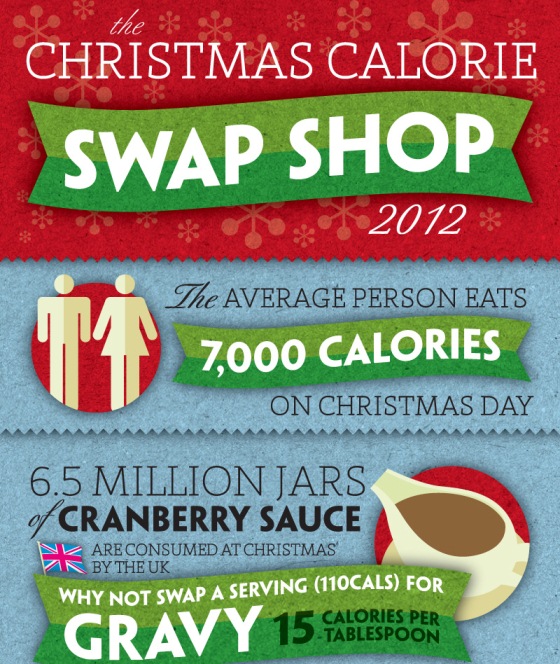 the
CHRISTMAS CALORIE
SWAP SHOP
2012

The AVERAGE PERSON EATS
7,000 CALORIES
ON CHRISTMAS DAY

6.5 MILLION JARS
of CRANBERRY SAUCE
ARE CONSUMED AT CHRISTMAS' BY THE UK

WHY NOT SWAP A SERVING (110CALS) FOR
GRAVY 15 CALORIES PER TABLESPOON