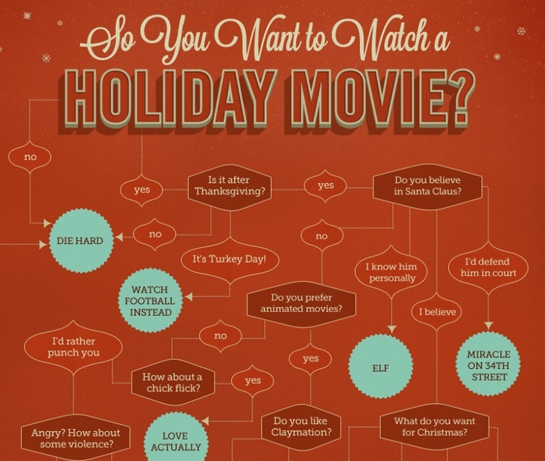 So You Want to Watch a
HOLIDAY MOVIE?

no

yes

Is it after Thanksgiving?

yes

Do you believe in Santa Claus?

DIE HARD

no

no

It's Turkey Day!

I know him personally

I'd defend him in court

WATCH FOOTBALL INSTEAD

Do you prefer animated movies?

I believe

I'd rather punch you

no

yes

ELF

MIRACLE ON 34TH STREET

How about a chick flick?

yes

Angry? How about some violence?

LOVE ACTUALLY

Do you like Claymation?

What do you want for Christmas?