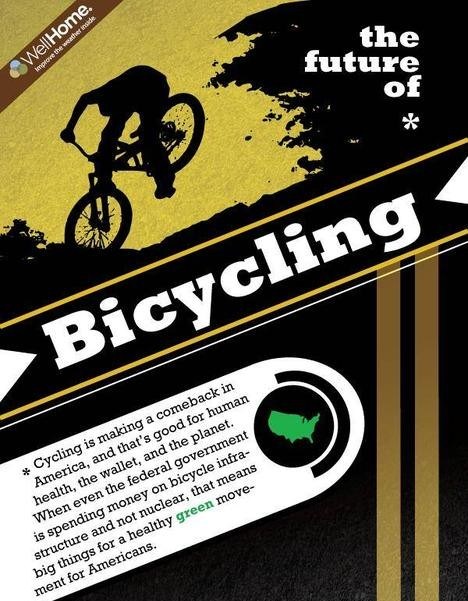 WellHome.
Improve the weather inside

the future of *

Bicycling

* Cycling is making a comeback in America, and that's good for human health, the wallet, and the planet. When even the federal government is spending money on bicycle infrastructure and not nuclear, that means big things for a healthy green movement for Americans.