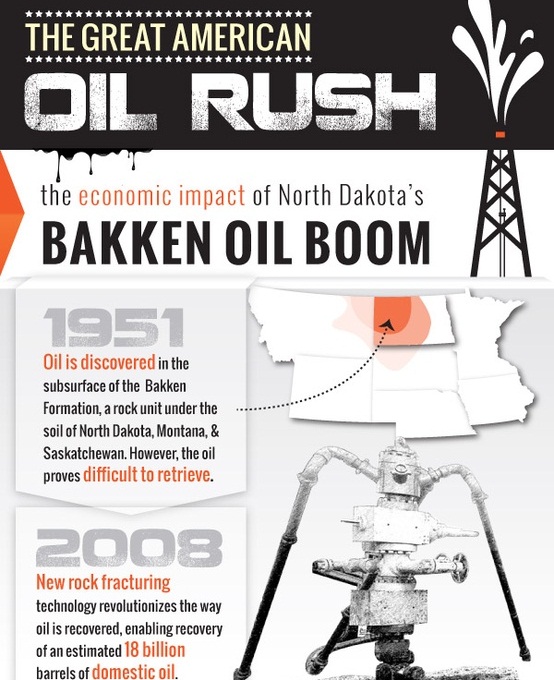 THE GREAT AMERICAN

OIL RUSH

the economic impact of North Dakota's

BAKKEN OIL BOOM

1951

Oil is discovered in the subsurface of the Bakken Formation, a rock unit under the soil of North Dakota, Montana, & Saskatchewan. However, the oil proves difficult to retrieve.

2008

New rock fracturing technology revolutionizes the way oil is recovered, enabling recovery of an estimated 18 billion barrels of domestic oil.