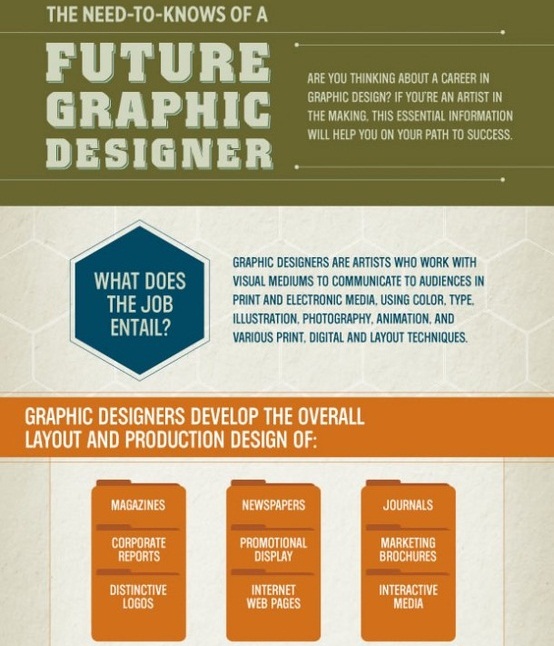 THE NEED-TO-KNOWS OF A

FUTURE GRAPHIC DESIGNER

ARE YOU THINKING ABOUT A CAREER IN GRAPHIC DESIGN? IF YOU'RE AN ARTIST IN THE MAKING, THIS ESSENTIAL INFORMATION WILL HELP YOU ON YOUR PATH TO SUCCESS.

WHAT DOES THE JOB ENTAIL?

GRAPHIC DESIGNERS ARE ARTISTS WHO WORK WITH VISUAL MEDIUMS TO COMMUNICATE TO AUDIENCES IN PRINT AND ELECTRONIC MEDIA, USING COLOR, TYPE, ILLUSTRATION, PHOTOGRAPHY, ANIMATION, AND VARIOUS PRINT, DIGITAL AND LAYOUT TECHNIQUES.

GRAPHIC DESIGNERS DEVELOP THE OVERALL LAYOUT AND PRODUCTION DESIGN OF:

MAGAZINES

CORPORATE REPORTS

DISTINCTIVE LOGOS

NEWSPAPERS

PROMOTIONAL DISPLAY

INTERNET WEB PAGES

JOURNALS

MARKETING BROCHURES

INTERACTIVE MEDIA