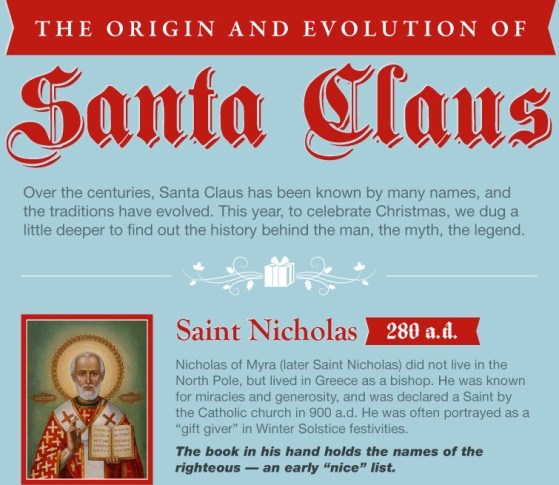 THE ORIGIN AND EVOLUTION OF

Santa Claus

Over the centuries, Santa Claus has been known by many names, and the traditions have evolved. This year, to celebrate Christmas, we dug a little deeper to find out the history behind the man, the myth, the legend.

Saint Nicholas 280 a.d.

Nicholas of Myra (later Saint Nicholas) did not live in the North Pole, but lived in Greece as a bishop. He was known for miracles and generosity, and was declared a Saint by the Catholic church in 900 a.d. He was often portrayed as a "gift giver" in Winter Solstice festivities.

The book in his hand holds the names of the righteous — an early "nice" list.