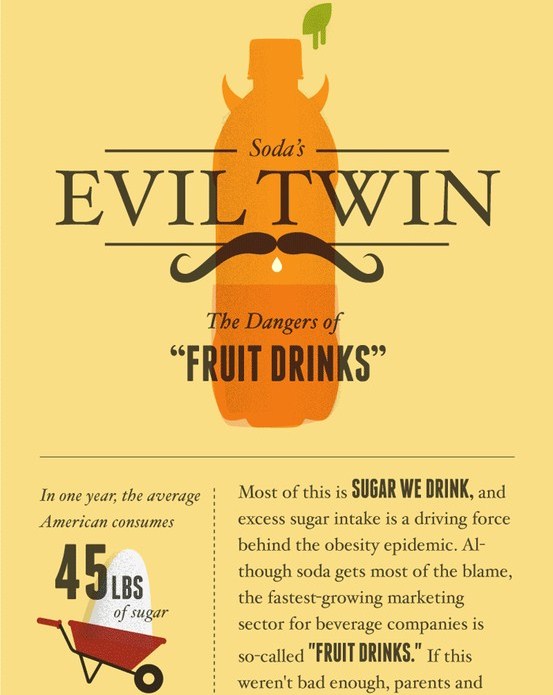 Soda's
EVIL TWIN

The Dangers of
"FRUIT DRINKS"

In one year, the average American consumes
45 LBS
of sugar

Most of this is SUGAR WE DRINK, and excess sugar intake is a driving force behind the obesity epidemic. Although soda gets most of the blame, the fastest-growing marketing sector for beverage companies is so-called "FRUIT DRINKS." If this weren't bad enough, parents and