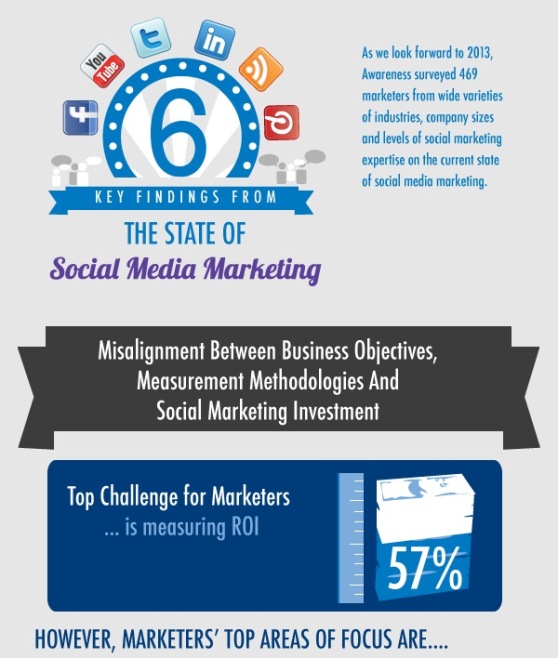 You Tube

in

6

KEY FINDINGS FROM

THE STATE OF

Social Media Marketing

As we look forward to 2013, Awareness surveyed 469 marketers from wide varieties of industries, company sizes and levels of social marketing expertise on the current state of social media marketing.

Misalignment Between Business Objectives, Measurement Methodologies And Social Marketing Investment

Top Challenge for Marketers
... is measuring ROI

57%

HOWEVER, MARKETERS' TOP AREAS OF FOCUS ARE....