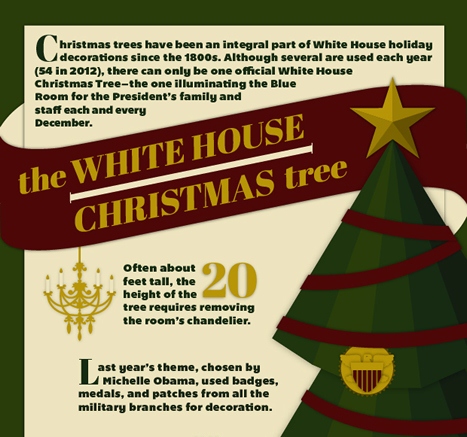 Christmas trees have been an integral part of White House holiday decorations since the 1800s. Although several are used each year (54 in 2012), there can only be one official White House Christmas Tree—the one illuminating the Blue Room for the President's family and staff each and every December.

the WHITE HOUSE CHRISTMAS tree

Often about 20 feet tall, the height of the tree requires removing the room's chandelier.

Last year's theme, chosen by Michelle Obama, used badges, medals, and patches from all the military branches for decoration.