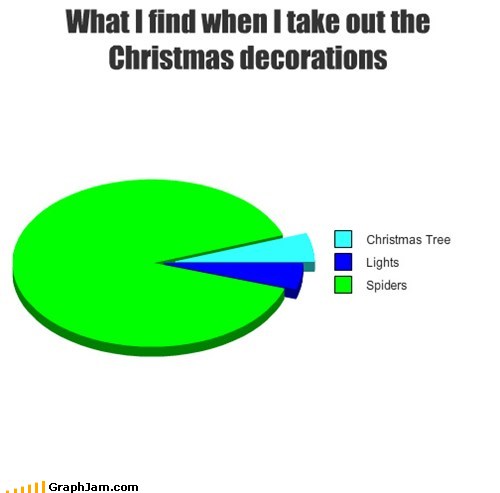 What I find when I take out the Christmas decorations

Christmas Tree
Lights
Spiders

GraphJam.com