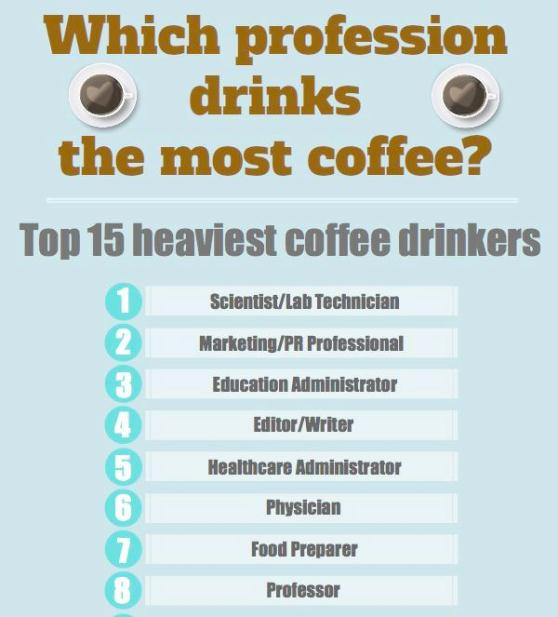 Which profession drinks the most coffee?

Top 15 heaviest coffee drinkers

1 Scientist/Lab Technician
2 Marketing/PR Professional
3 Education Administrator
4 Editor/Writer
5 Healthcare Administrator
6 Physician
7 Food Preparer
8 Professor