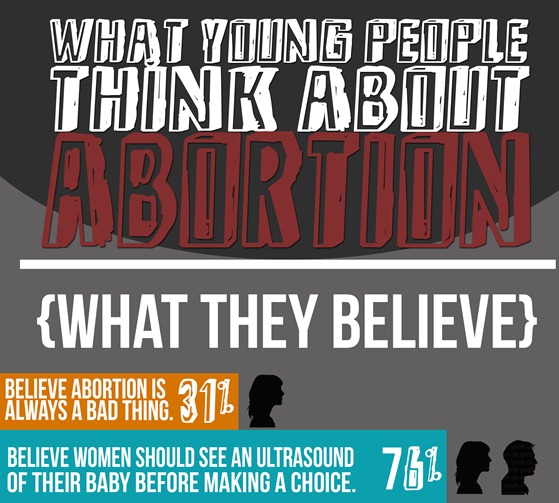 WHAT YOUNG PEOPLE THINK ABOUT ABORTION

{WHAT THEY BELIEVE}

BELIEVE ABORTION IS ALWAYS A BAD THING. 31%

BELIEVE WOMEN SHOULD SEE AN ULTRASOUND OF THEIR BABY BEFORE MAKING A CHOICE. 76%