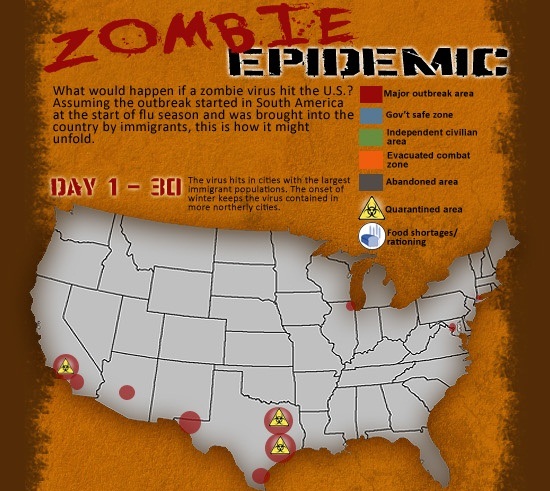 ZOMBIE EPIDEMIC

What would happen if a zombie virus hit the U.S.? Assuming the outbreak started in South America at the start of flu season and was brought into the country by immigrants, this is how it might unfold.

Major outbreak area
Gov't safe zone
Independent civilian area
Evacuated combat zone
Abandoned area
Quarantined area
Food shortages/ rationing

DAY 1 - 30

The virus hits in cities with the largest immigrant populations. The onset of winter keeps the virus contained in more northerly cities.