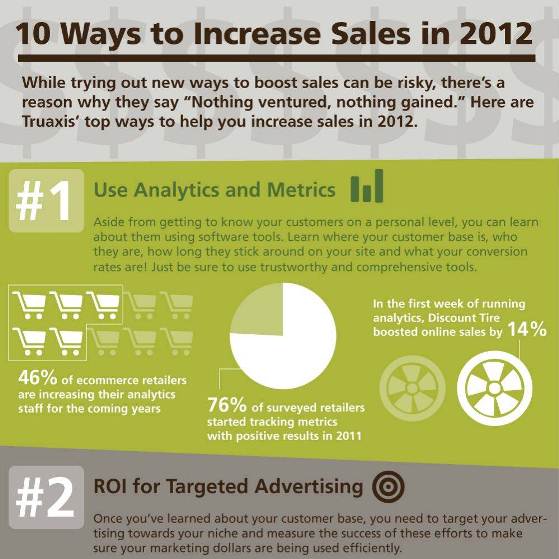 10 Ways to Increase Sales in 2012

While trying out new ways to boost sales can be risky, there's a reason why they say "Nothing ventured, nothing gained." Here are Truaxis' top ways to help you increase sales in 2012.

#1

Use Analytics and Metrics

Aside from getting to know your customers on a personal level, you can learn about them using software tools. Learn where your customer base is, who they are, how long they stick around on your site and what your conversion rates are! Just be sure to use trustworthy and comprehensive tools.

46% of ecommerce retailers are increasing their analytics staff for the coming years

76% of surveyed retailers started tracking metrics with positive results in 2011

In the first week of running analytics, Discount Tire boosted online sales by 14%

#2

ROI for Targeted Advertising

Once you've learned about your customer base, you need to target your advertising towards your niche and measure the success of these efforts to make sure your marketing dollars are being used efficiently.