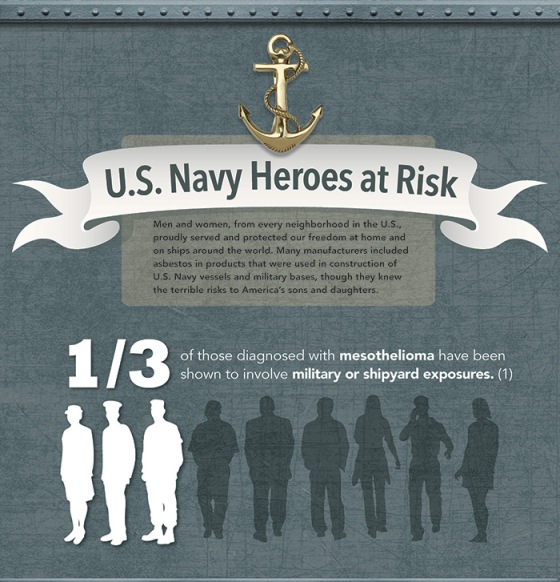 U.S. Navy Heroes at Risk

Men and women, from every neighborhood in the U.S., proudly served and protected our freedom at home and on ships around the world. Many manufacturers included asbestos in products that were used in construction of U.S. Navy vessels and military bases, though they knew the terrible risks to America's sons and daughters.

1/3 of those diagnosed with mesothelioma have been shown to involve military or shipyard exposures. (1)