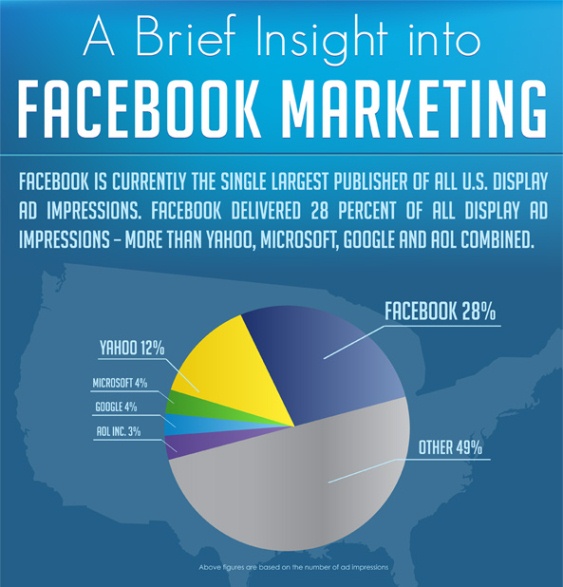 A Brief Insight into
FACEBOOK MARKETING

FACEBOOK IS CURRENTLY THE SINGLE LARGEST PUBLISHER OF ALL U.S. DISPLAY AD IMPRESSIONS. FACEBOOK DELIVERED 28 PERCENT OF ALL DISPLAY AD IMPRESSIONS – MORE THAN YAHOO, MICROSOFT, GOOGLE AND AOL COMBINED.

FACEBOOK 28%
YAHOO 12%
MICROSOFT 4%
GOOGLE 4%
AOL INC. 3%
OTHER 49%

Above figures are based on the number of ad impressions