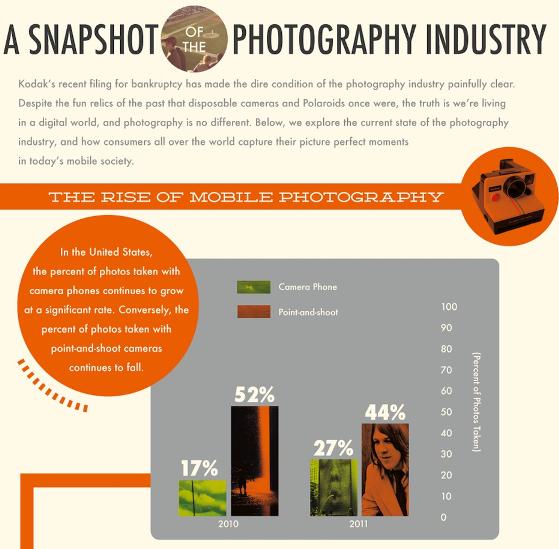 A SNAPSHOT OF THE PHOTOGRAPHY INDUSTRY

Kodak's recent filing for bankruptcy has made the dire condition of the photography industry painfully clear. Despite the fun relics of the past that disposable cameras and Polaroids once were, the truth is we're living in a digital world, and photography is no different. Below, we explore the current state of the photography industry, and how consumers all over the world capture their picture perfect moments in today's mobile society.

THE RISE OF MOBILE PHOTOGRAPHY

In the United States, the percent of photos taken with camera phones continues to grow at a significant rate. Conversely, the percent of photos taken with point-and-shoot cameras continues to fall.

Camera Phone
Point-and-shoot

100
90
80
70
60
50
40
30
20
10
0

(Percent of Photos Taken)

17%
52%
2010

27%
44%
2011